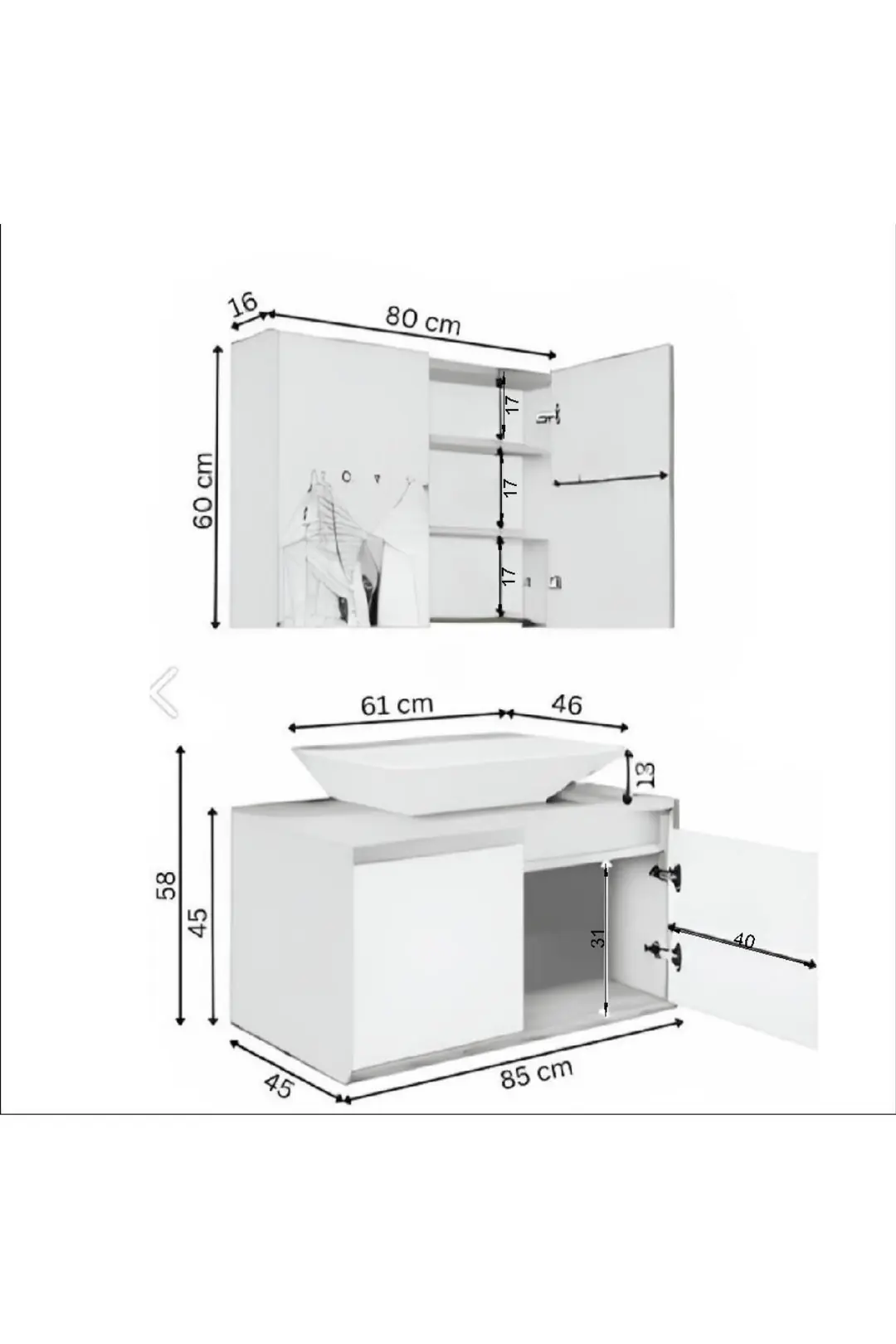 16
80 cm
60 cm
17
17
17
61 cm
46
13
58
45
31
40
45
85 cm